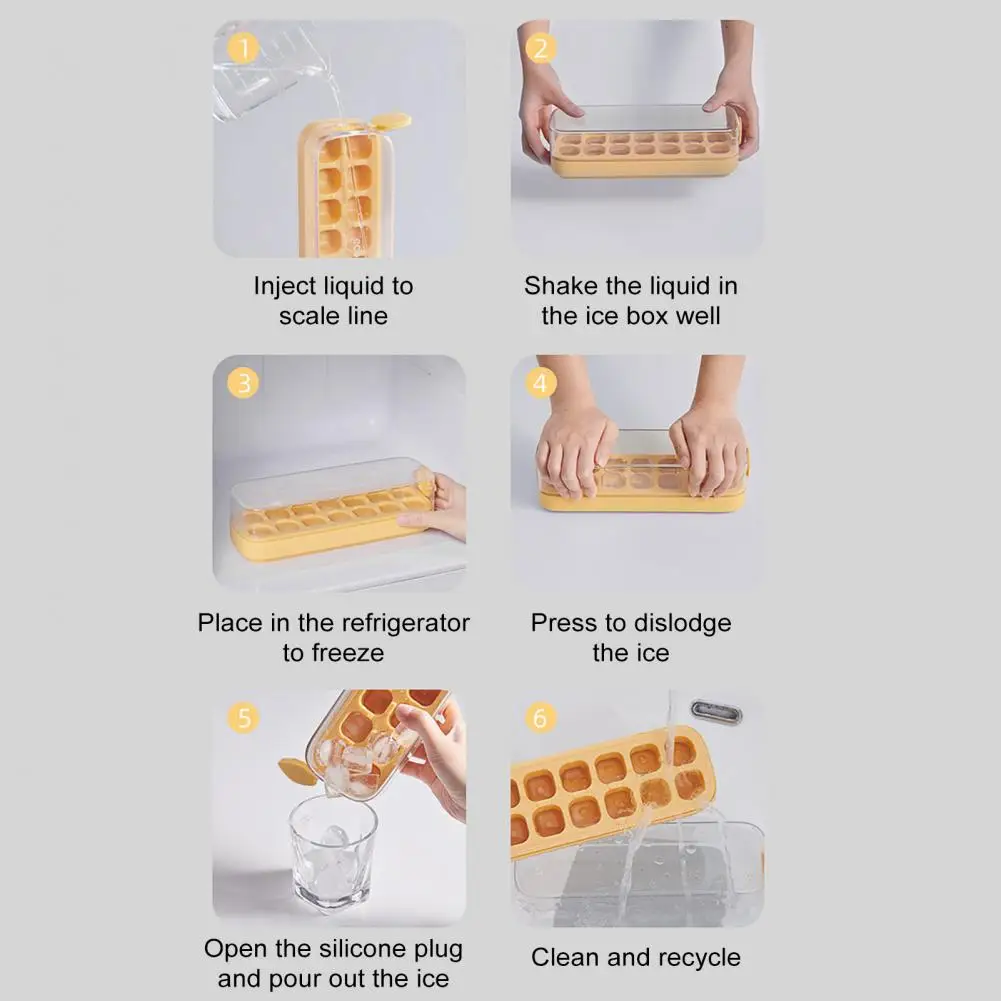 1

Inject liquid to scale line

2

Shake the liquid in the ice box well

3

Place in the refrigerator to freeze

4

Press to dislodge the ice

5

Open the silicone plug and pour out the ice

6

Clean and recycle