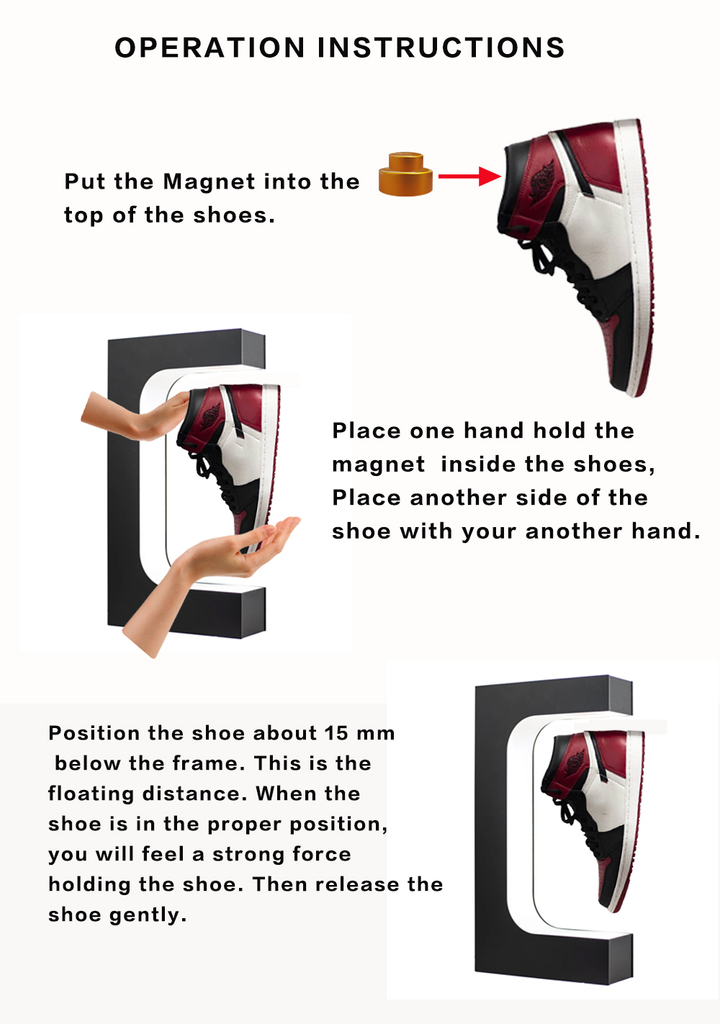 OPERATION INSTRUCTIONS

Put the Magnet into the top of the shoes.

Place one hand hold the magnet inside the shoes, Place another side of the shoe with your another hand.

Position the shoe about 15 mm below the frame. This is the floating distance. When the shoe is in the proper position, you will feel a strong force holding the shoe. Then release the shoe gently.