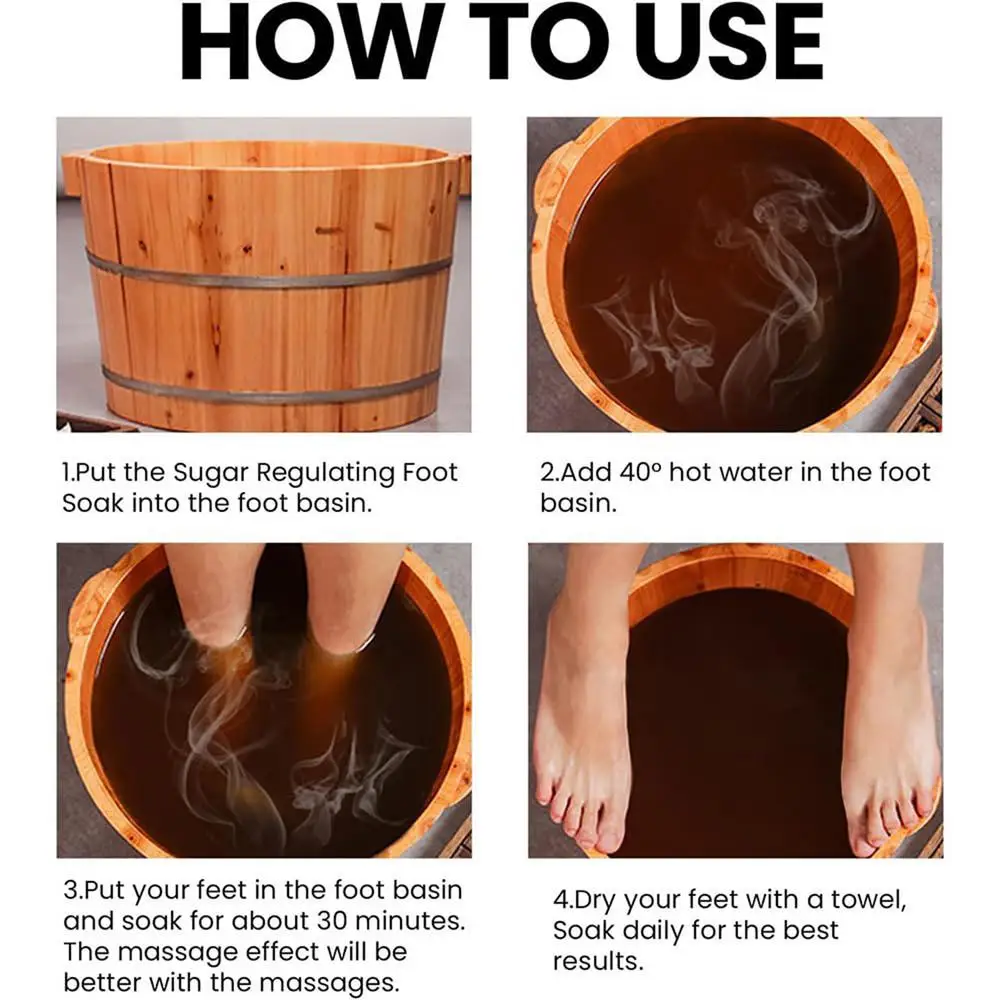 HOW TO USE

1.Put the Sugar Regulating Foot Soak into the foot basin.

2.Add 40° hot water in the foot basin.

3.Put your feet in the foot basin and soak for about 30 minutes. The massage effect will be better with the massages.

4.Dry your feet with a towel, Soak daily for the best results.