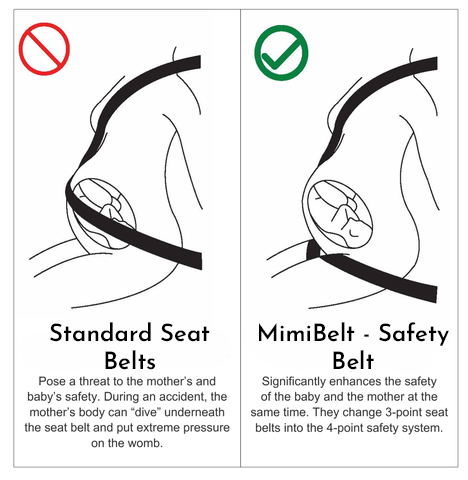 Standard Seat Belts

Pose a threat to the mother's and baby's safety. During an accident, the mother's body can "dive" underneath the seat belt and put extreme pressure on the womb.

MimiBelt - Safety Belt

Significantly enhances the safety of the baby and the mother at the same time. They change 3-point seat belts into the 4-point safety system.