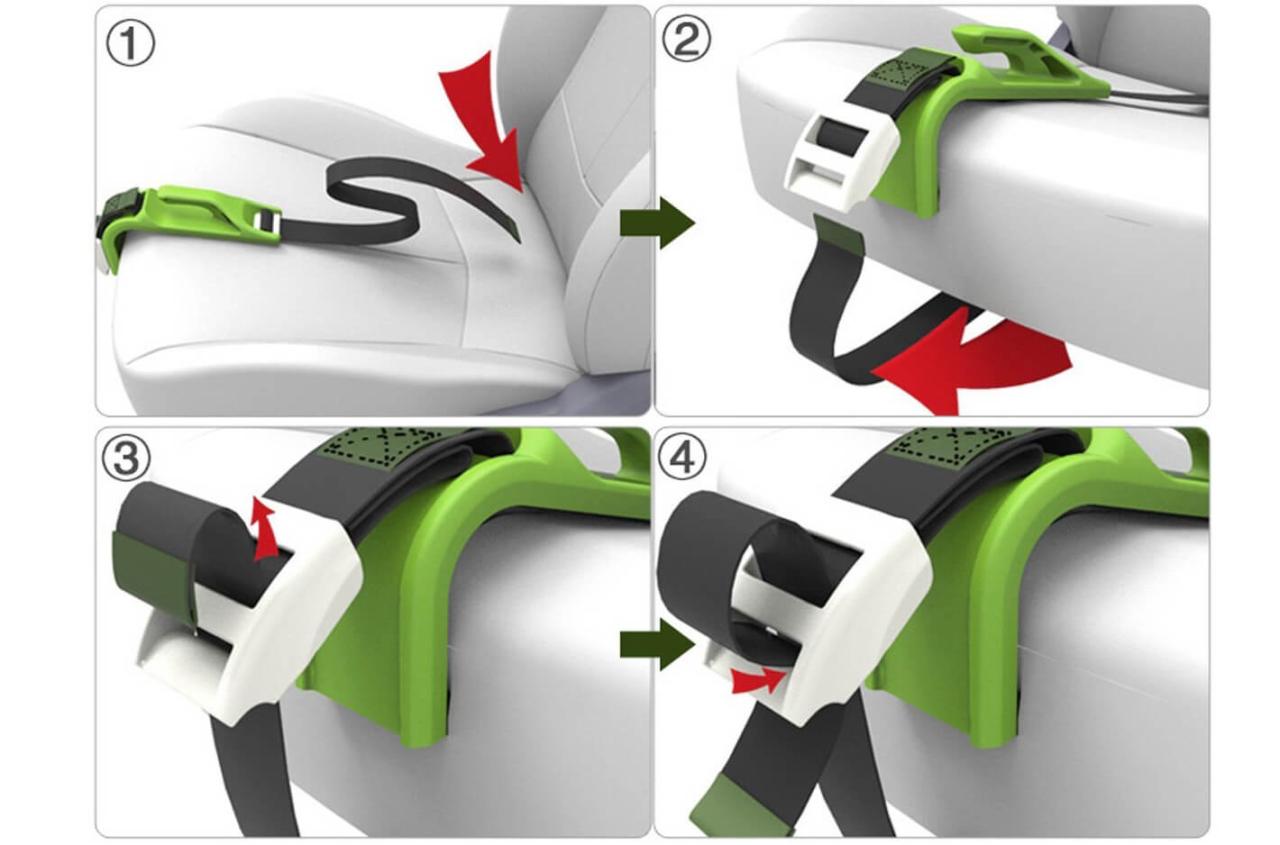 ①
②
③
④