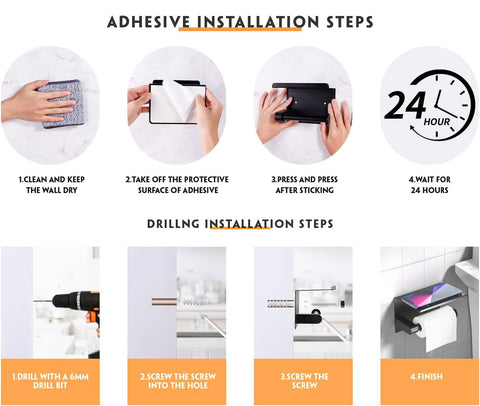 ADHESIVE INSTALLATION STEPS

24 HOUR

1.CLEAN AND KEEP THE WALL DRY

2.TAKE OFF THE PROTECTIVE SURFACE OF ADHESIVE

3.PRESS AND PRESS AFTER STICKING

4.WAIT FOR 24 HOURS

DRILLNG INSTALLATION STEPS

1.DRILL WITH A 6MM DRILL BIT

2.SCREW THE SCREW INTO THE HOLE

3.SCREW THE SCREW

4.FINISH