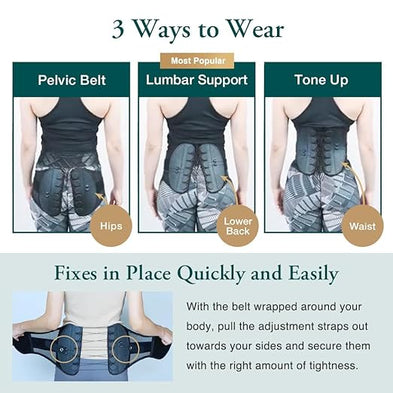 3 Ways to Wear

Pelvic Belt

Hips

Most Popular

Lumbar Support

Lower Back

Tone Up

Waist

Fixes in Place Quickly and Easily

With the belt wrapped around your body, pull the adjustment straps out towards your sides and secure them with the right amount of tightness.