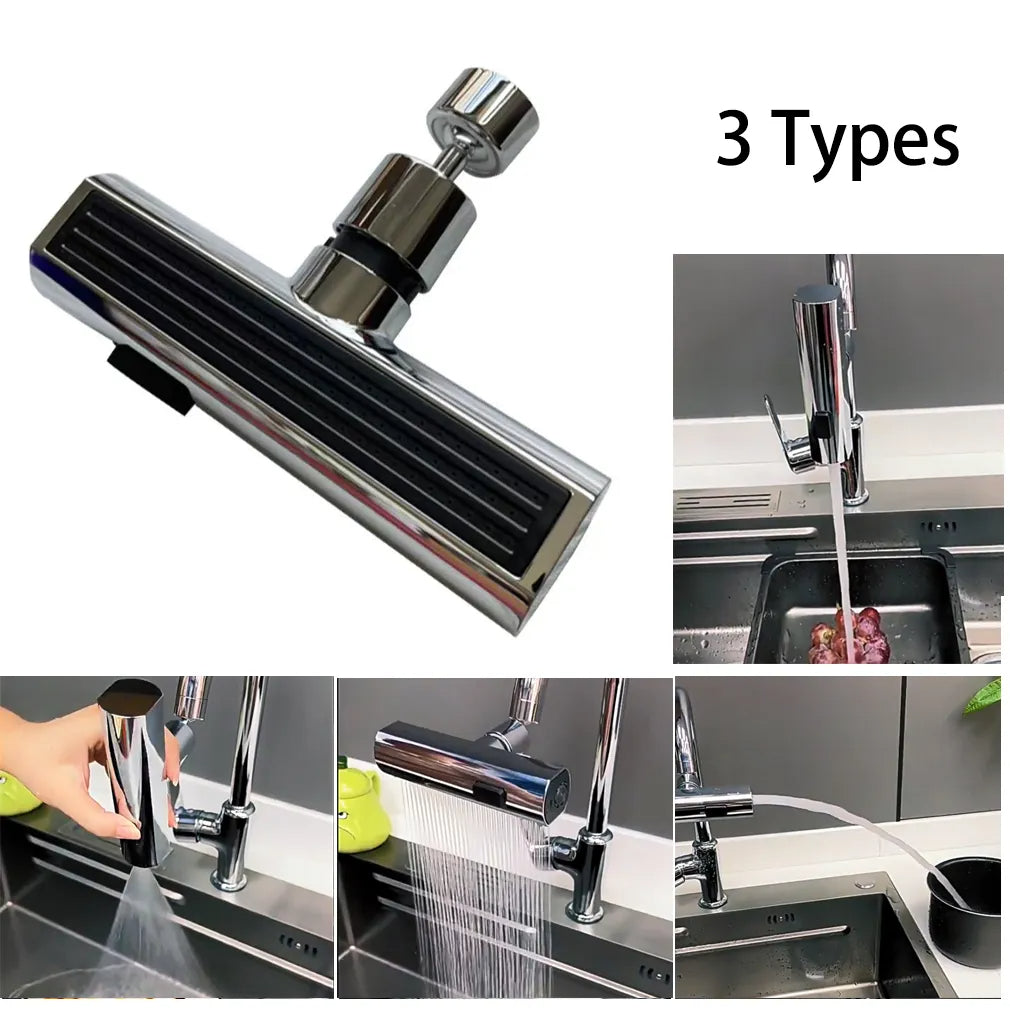 3 Types