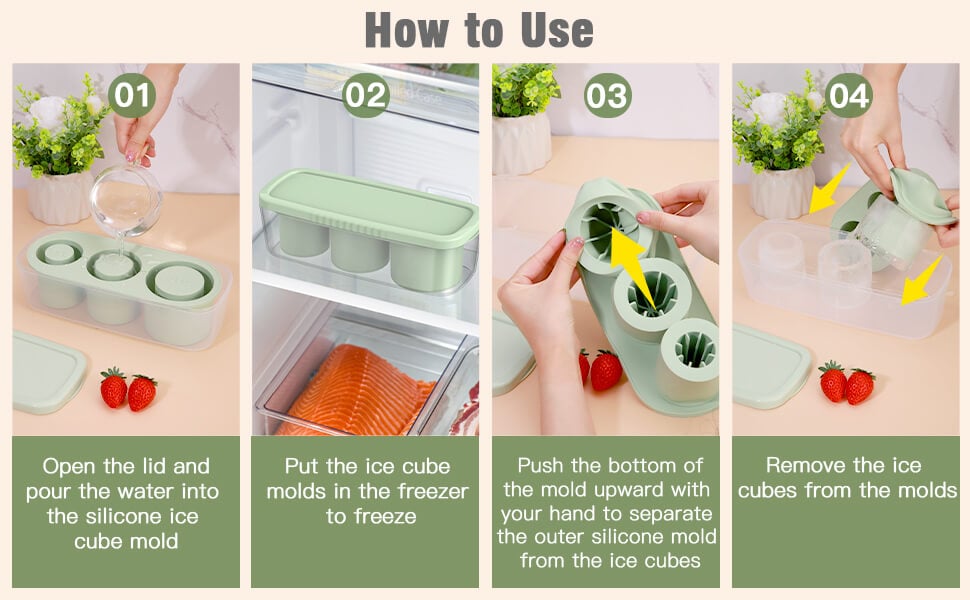 How to Use

01

Open the lid and pour the water into the silicone ice cube mold

02

Put the ice cube molds in the freezer to freeze

03

Push the bottom of the mold upward with your hand to separate the outer silicone mold from the ice cubes

04

Remove the ice cubes from the molds