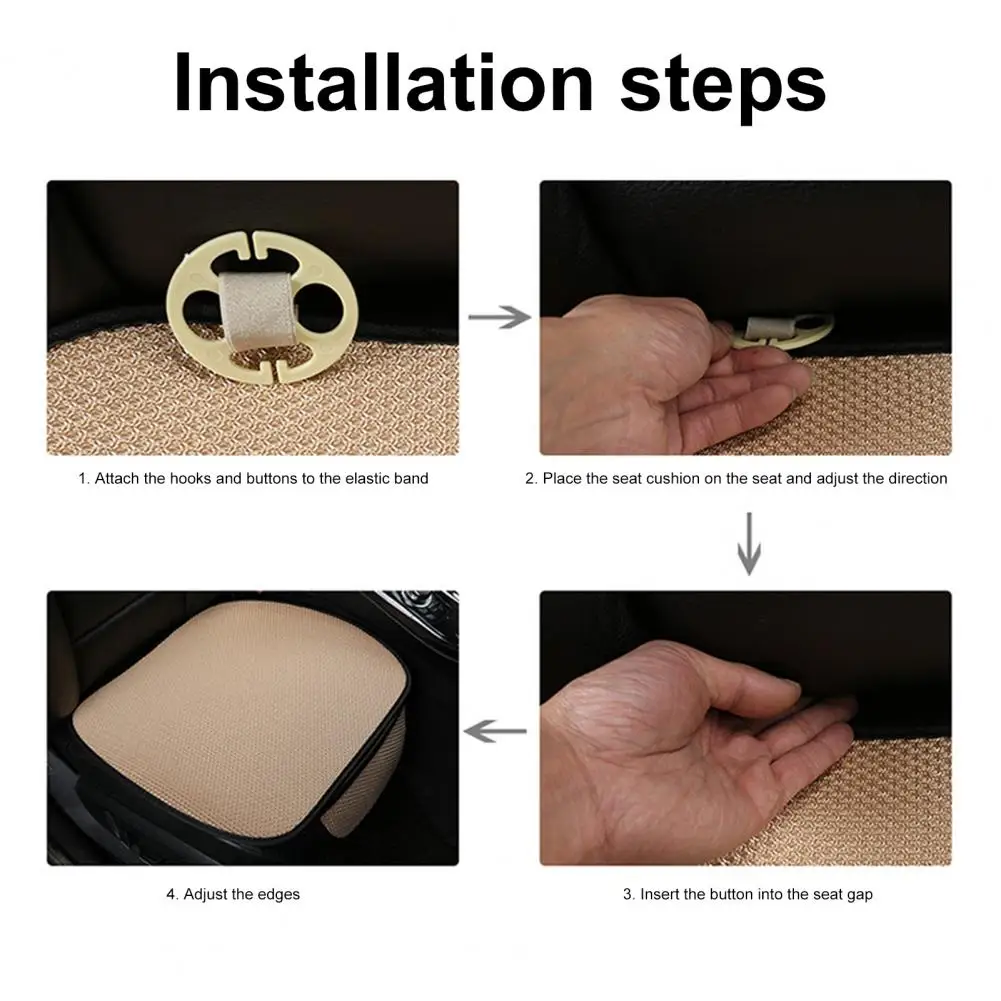 Installation steps

1. Attach the hooks and buttons to the elastic band

2. Place the seat cushion on the seat and adjust the direction

3. Insert the button into the seat gap

4. Adjust the edges