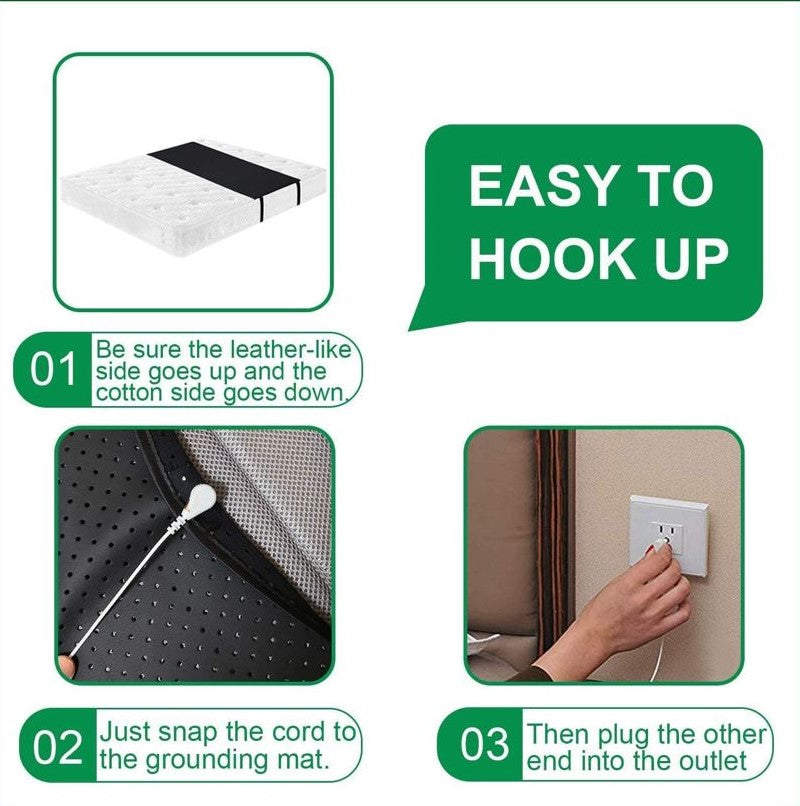 EASY TO HOOK UP

01 Be sure the leather-like side goes up and the cotton side goes down.

02 Just snap the cord to the grounding mat.

03 Then plug the other end into the outlet