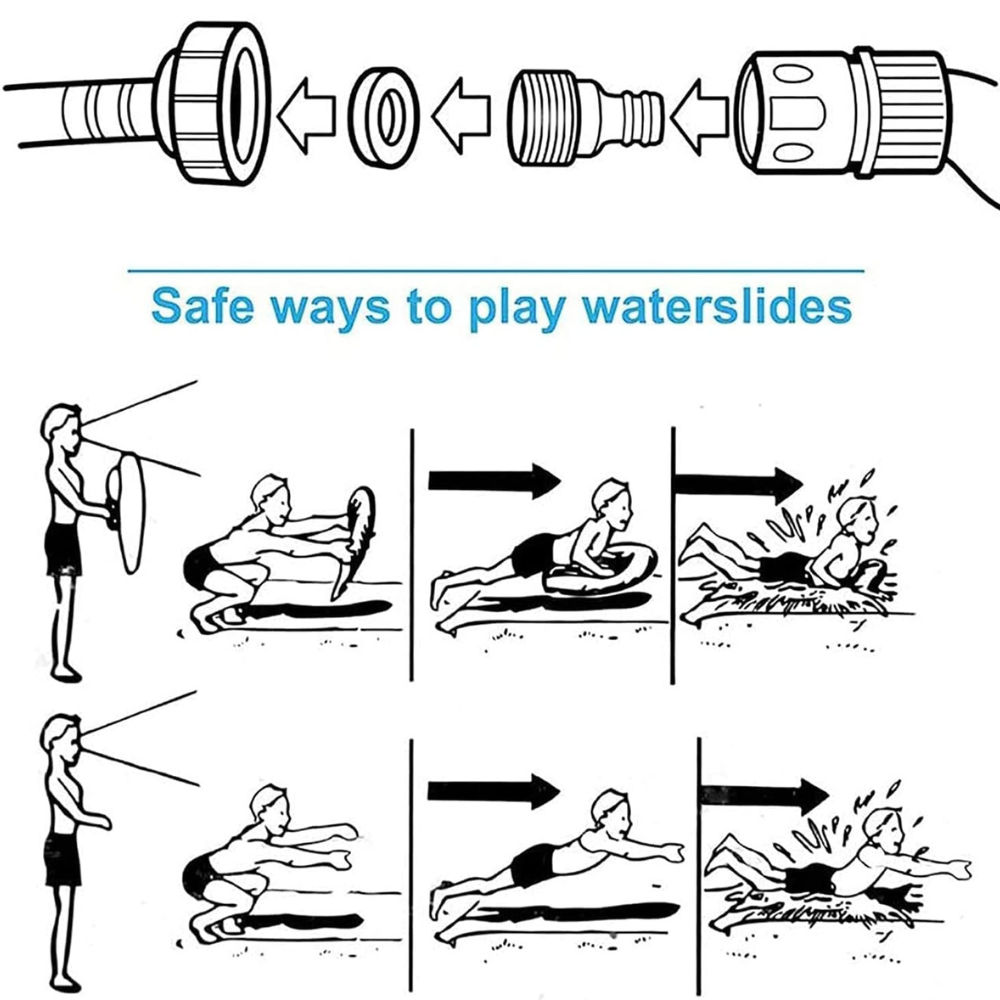 Safe ways to play waterslides