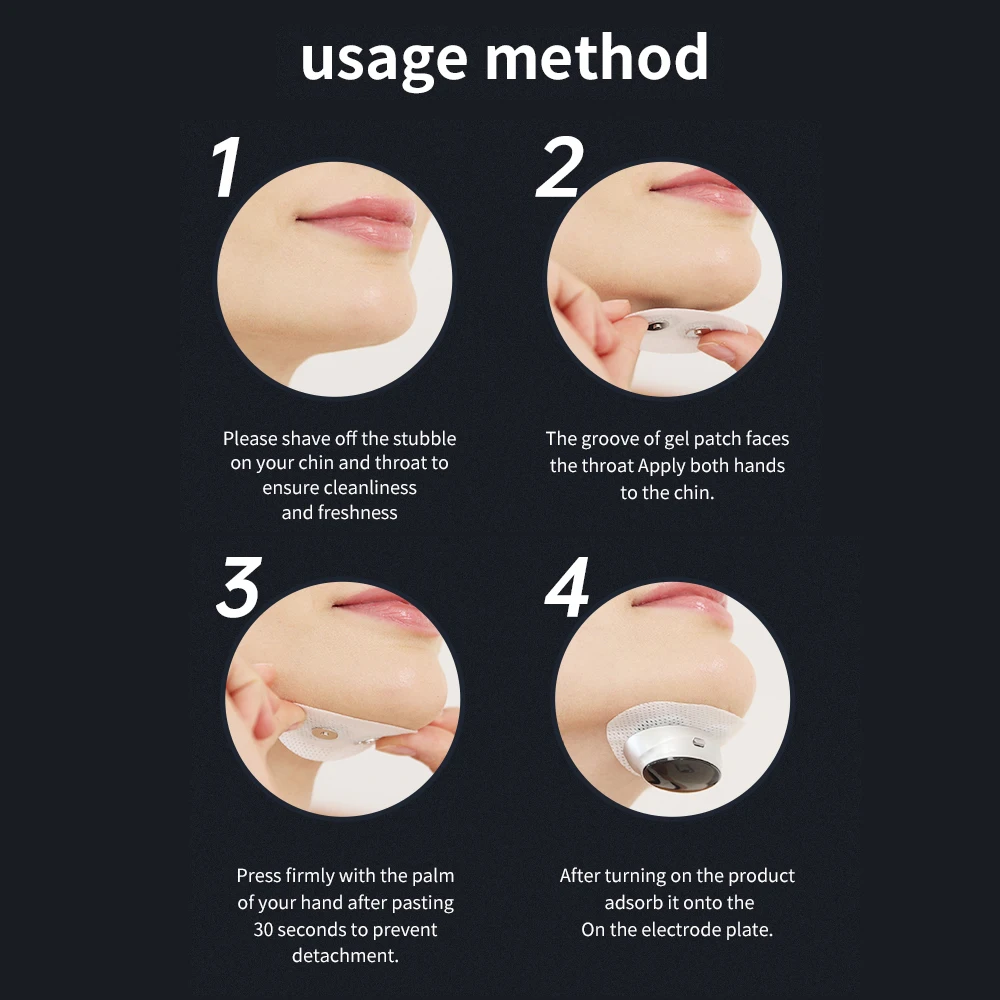 usage method

1

Please shave off the stubble on your chin and throat to ensure cleanliness and freshness

2

The groove of gel patch faces the throat Apply both hands to the chin.

3

Press firmly with the palm of your hand after pasting 30 seconds to prevent detachment.

4

After turning on the product adsorb it onto the On the electrode plate.