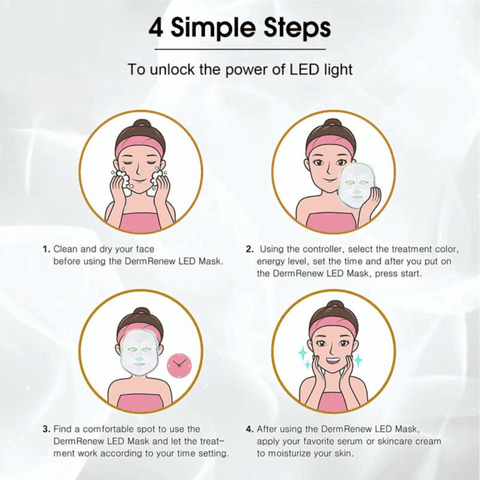 4 Simple Steps

To unlock the power of LED light

1. Clean and dry your face before using the DermRenew LED Mask.

2. Using the controller, select the treatment color, energy level, set the time and after you put on the DermRenew LED Mask, press start.

3. Find a comfortable spot to use the DermRenew LED Mask and let the treatment work according to your time setting.

4. After using the DermRenew LED Mask, apply your favorite serum or skincare cream to moisturize your skin.