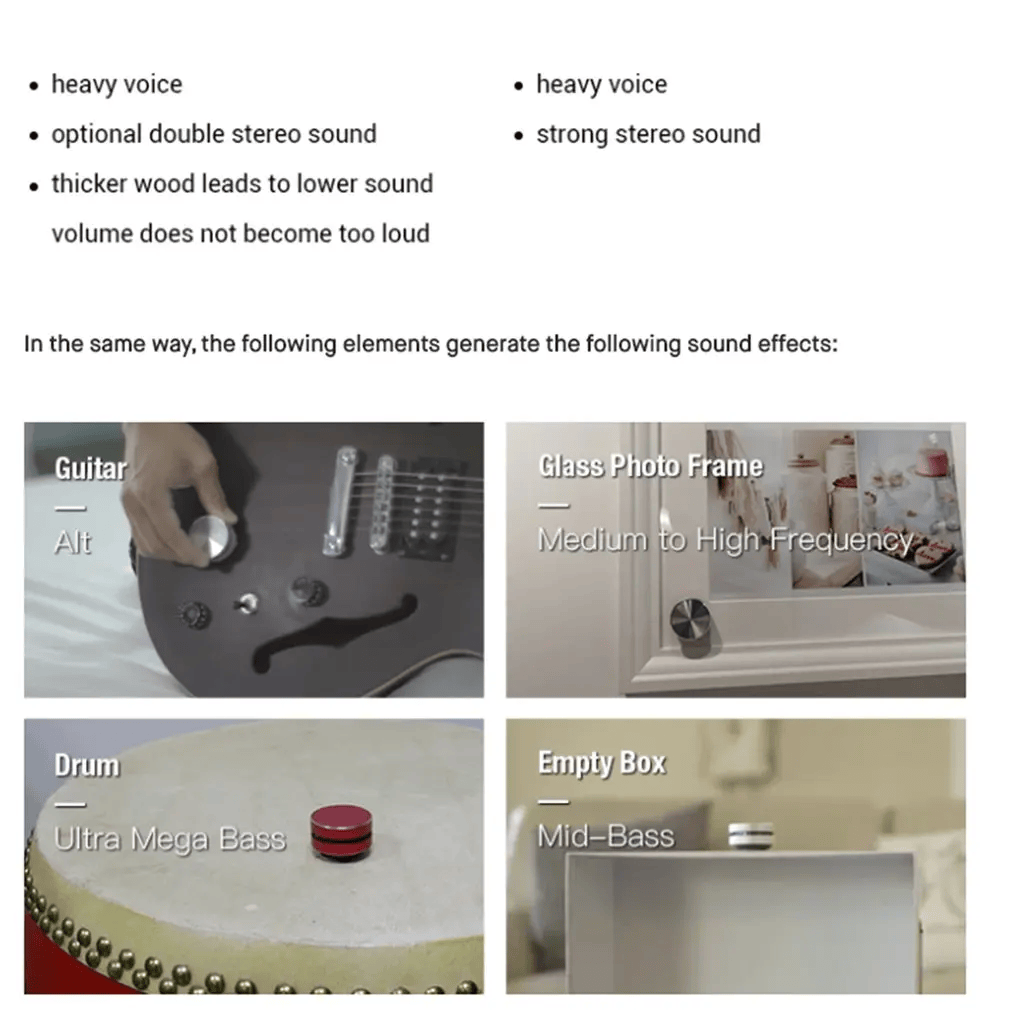 - heavy voice
- optional double stereo sound
- thicker wood leads to lower sound volume does not become too loud

- heavy voice
- strong stereo sound

In the same way, the following elements generate the following sound effects:

Guitar
—
Alt

Glass Photo Frame
—
Medium to High Frequency

Drum
—
Ultra Mega Bass

Empty Box
—
Mid–Bass