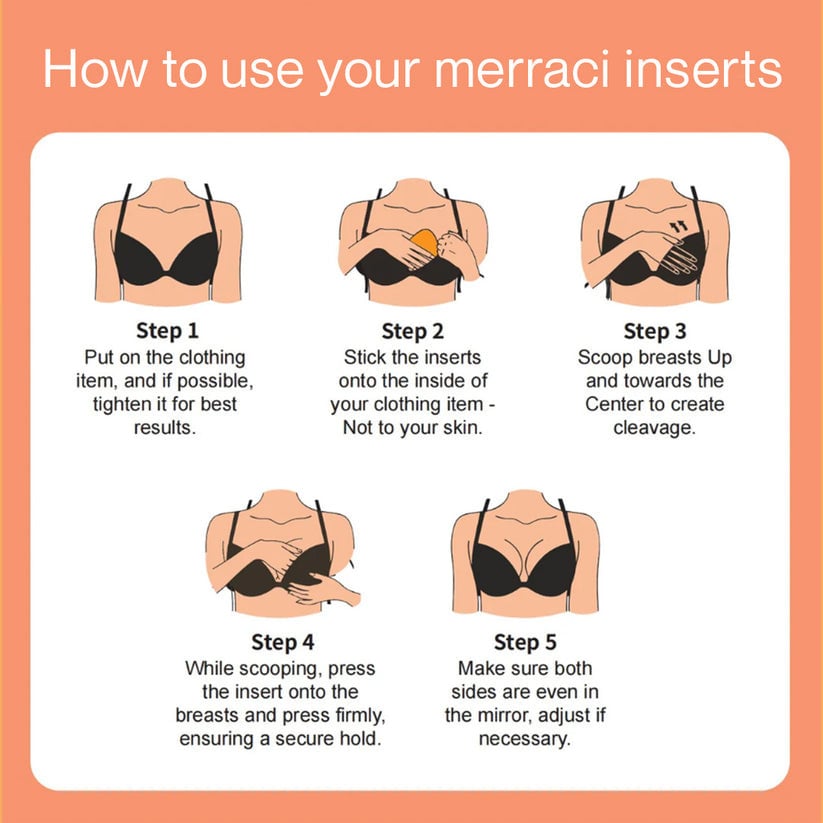 How to use your merraci inserts

Step 1
Put on the clothing item, and if possible, tighten it for best results.

Step 2
Stick the inserts onto the inside of your clothing item - Not to your skin.

Step 3
Scoop breasts Up and towards the Center to create cleavage.

Step 4
While scooping, press the insert onto the breasts and press firmly, ensuring a secure hold.

Step 5
Make sure both sides are even in the mirror, adjust if necessary.