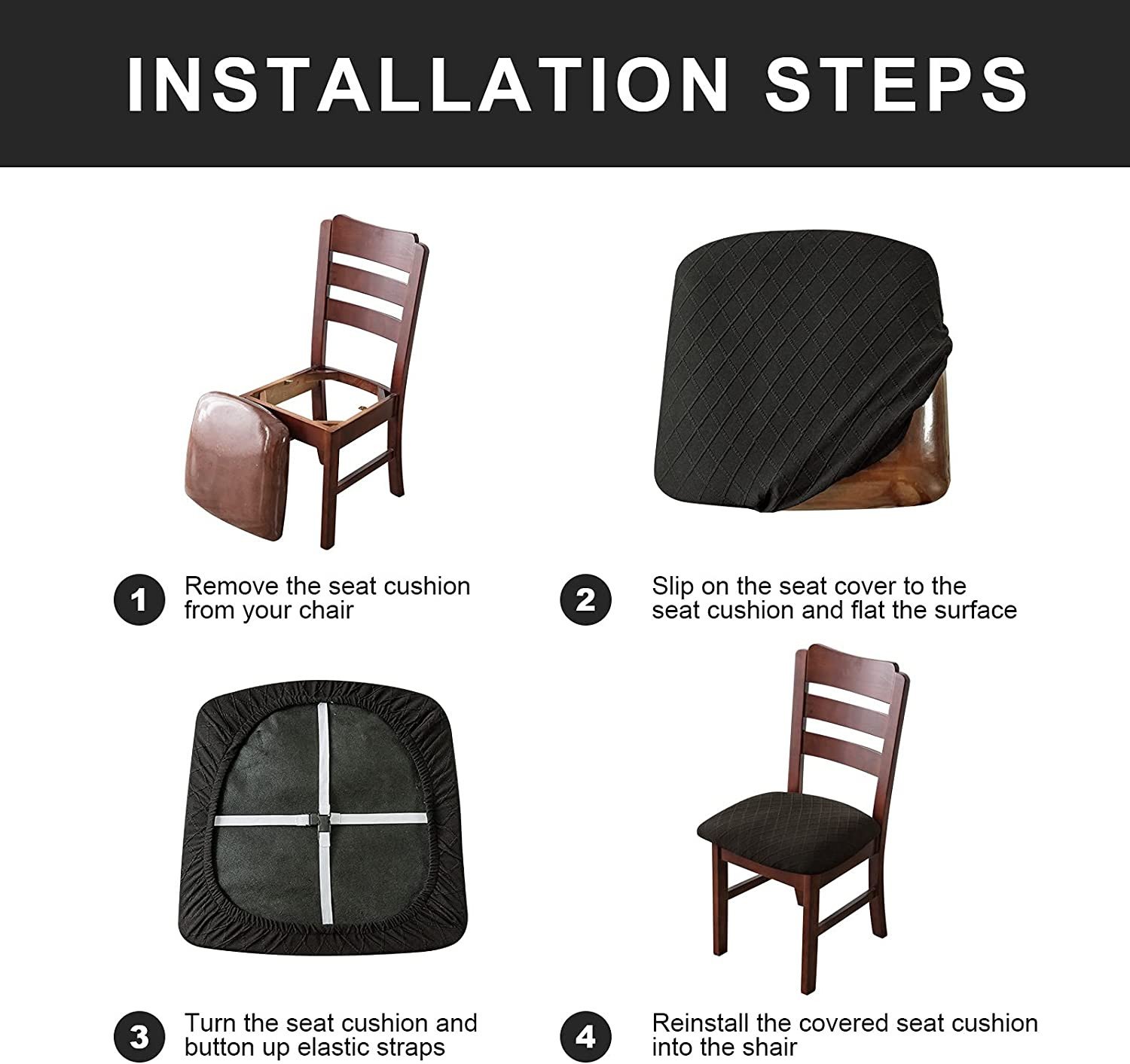 INSTALLATION STEPS

1 Remove the seat cushion from your chair

2 Slip on the seat cover to the seat cushion and flat the surface

3 Turn the seat cushion and button up elastic straps

4 Reinstall the covered seat cushion into the shair