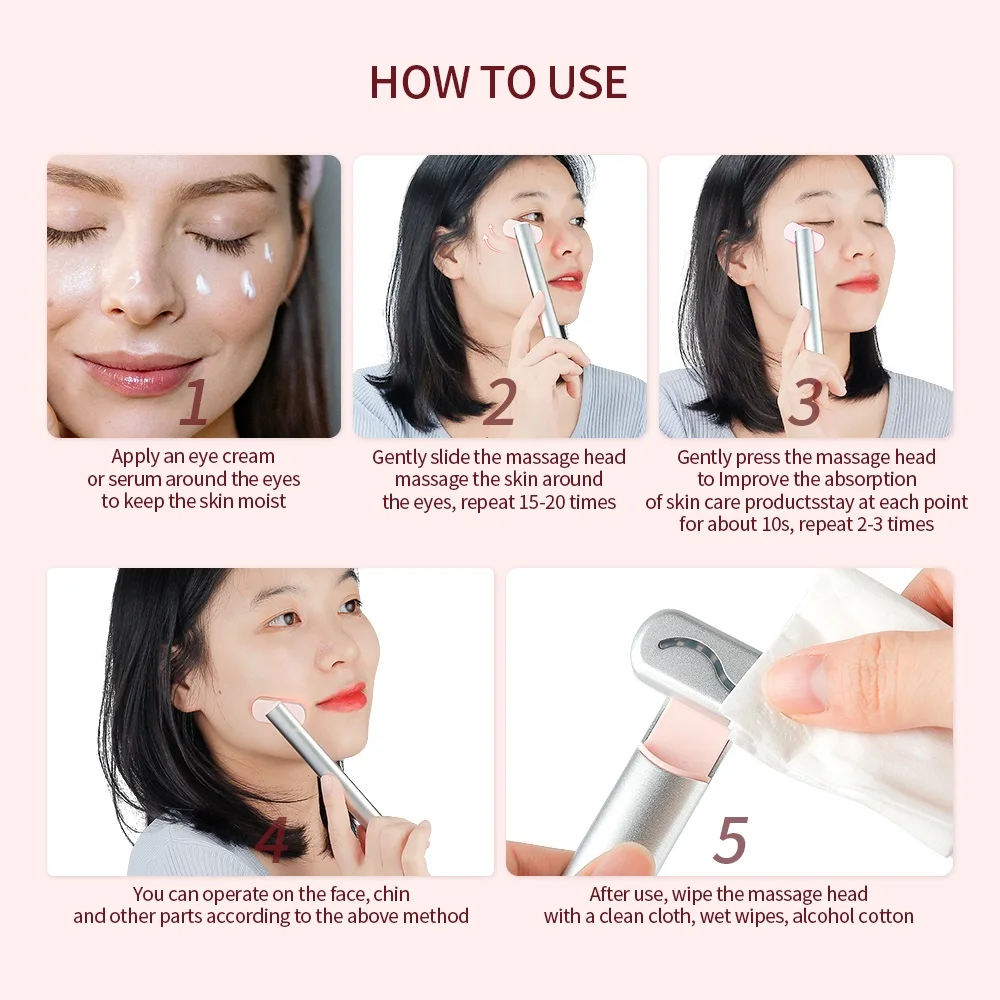 HOW TO USE

1
Apply an eye cream or serum around the eyes to keep the skin moist

2
Gently slide the massage head massage the skin around the eyes, repeat 15-20 times

3
Gently press the massage head to Improve the absorption of skin care productsstay at each point for about 10s, repeat 2-3 times

4
You can operate on the face, chin and other parts according to the above method

5
After use, wipe the massage head with a clean cloth, wet wipes, alcohol cotton