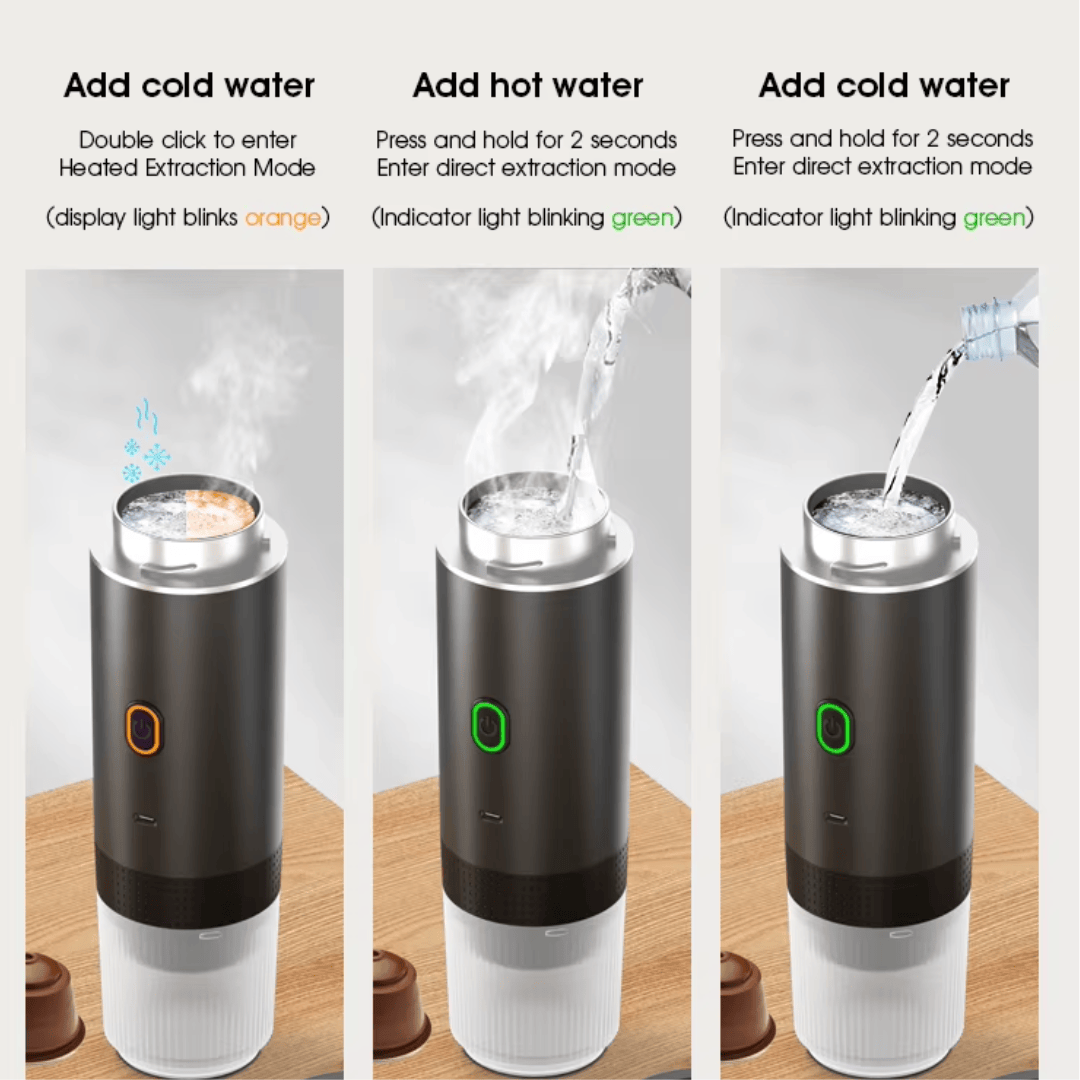 Add cold water

Double click to enter Heated Extraction Mode

(display light blinks orange)

Add hot water

Press and hold for 2 seconds Enter direct extraction mode

(Indicator light blinking green)

Add cold water

Press and hold for 2 seconds Enter direct extraction mode

(Indicator light blinking green)