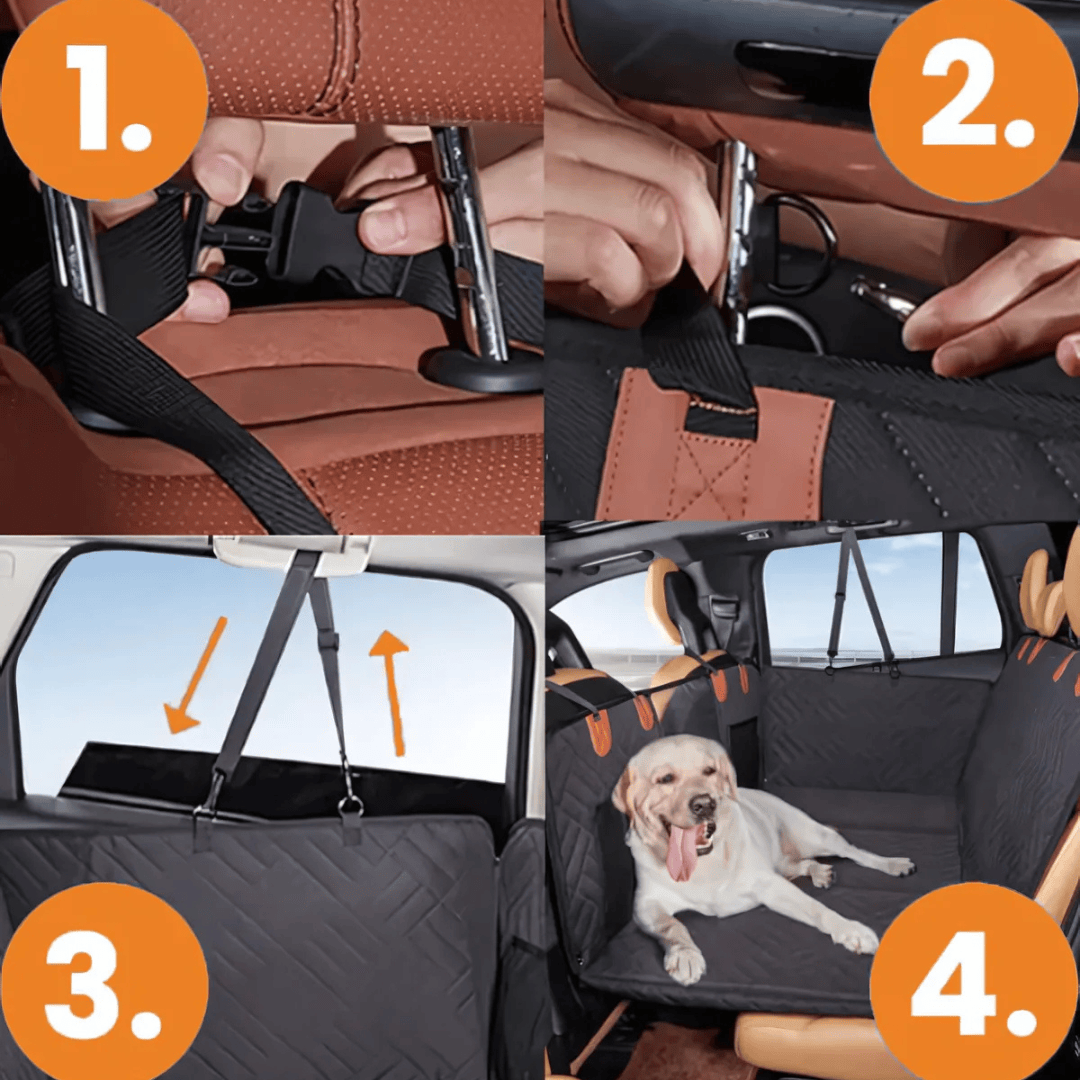 1.

2.

3.

4.