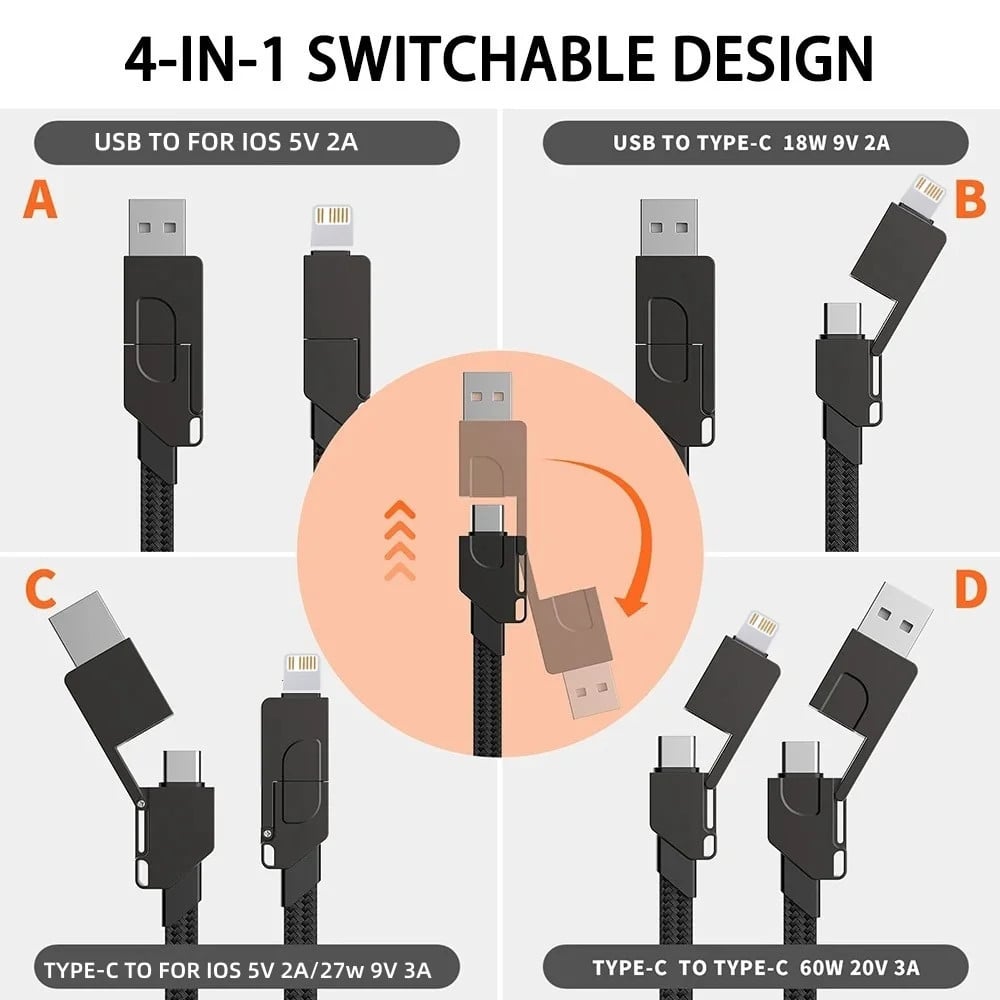 4-IN-1 SWITCHABLE DESIGN

USB TO FOR IOS 5V 2A

A

USB TO TYPE-C 18W 9V 2A

B

C

D

TYPE-C TO FOR IOS 5V 2A/27w 9V 3A

TYPE-C TO TYPE-C 60W 20V 3A