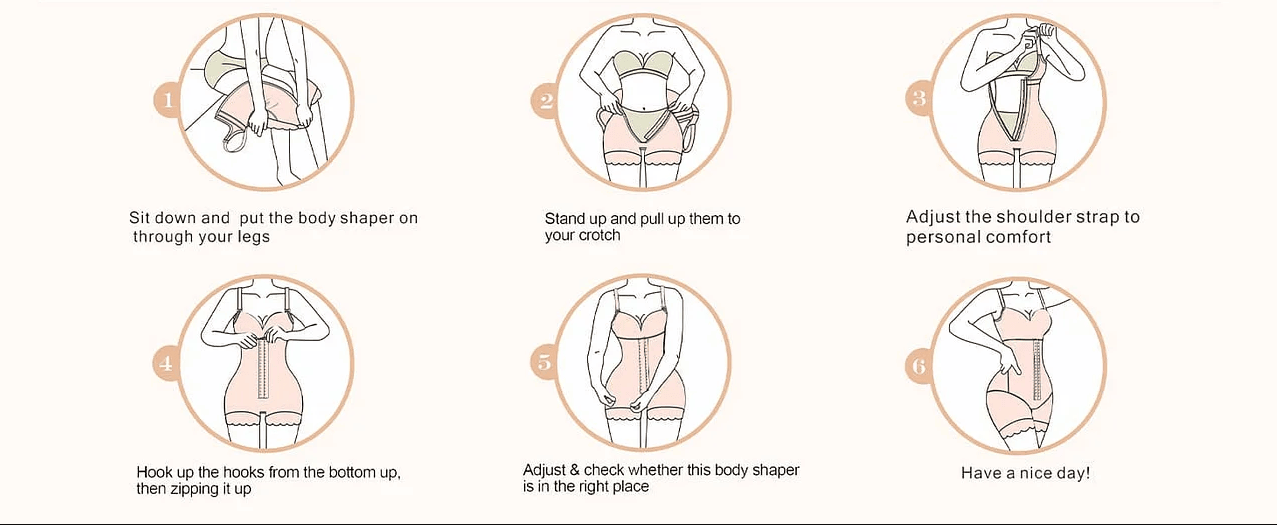 1

Sit down and put the body shaper on through your legs

2

Stand up and pull up them to your crotch

3

Adjust the shoulder strap to personal comfort

4

Hook up the hooks from the bottom up, then zipping it up

5

Adjust & check whether this body shaper is in the right place

6

Have a nice day!