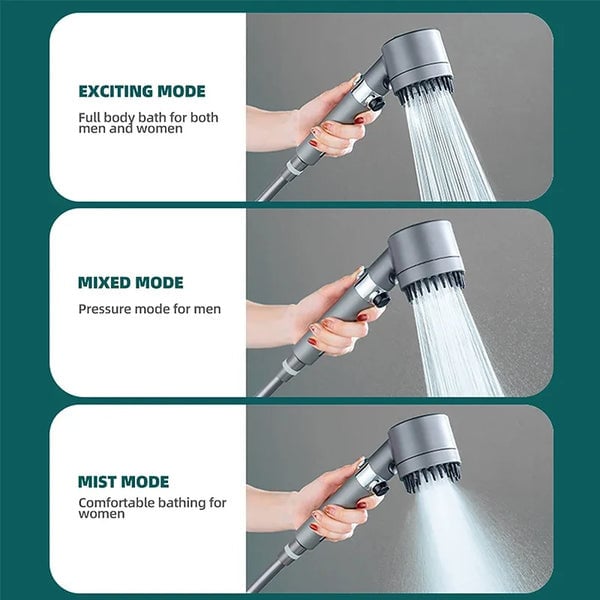 EXCITING MODE
Full body bath for both men and women

MIXED MODE
Pressure mode for men

MIST MODE
Comfortable bathing for women